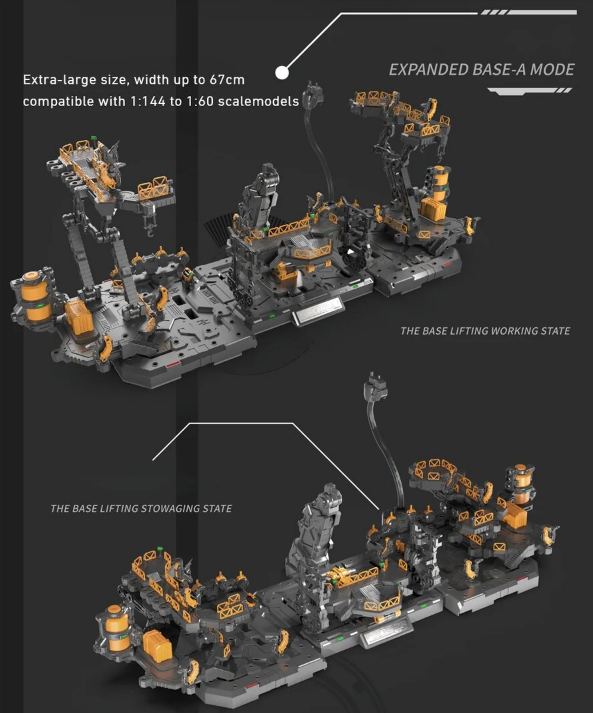 Extra-large size, width up to 67cm
compatible with 1:144 to 1:60 scalemodels

EXPANDED BASE-A MODE

THE BASE LIFTING WORKING STATE

THE BASE LIFTING STOWAGING STATE