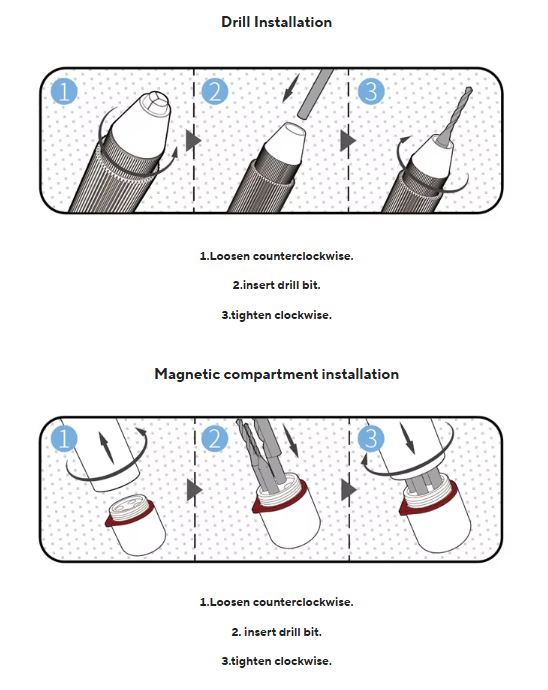 Drill Installation

1

2

3

1.Loosen counterclockwise.

2.insert drill bit.

3.tighten clockwise.

Magnetic compartment installation

1

2

3

1.Loosen counterclockwise.

2. insert drill bit.

3.tighten clockwise.