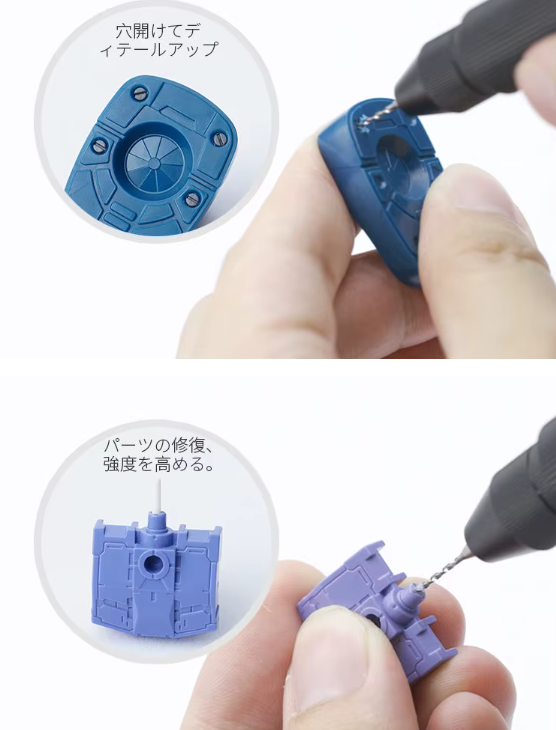 穴開けてディテールアップ

パーツの修復、強度を高める。