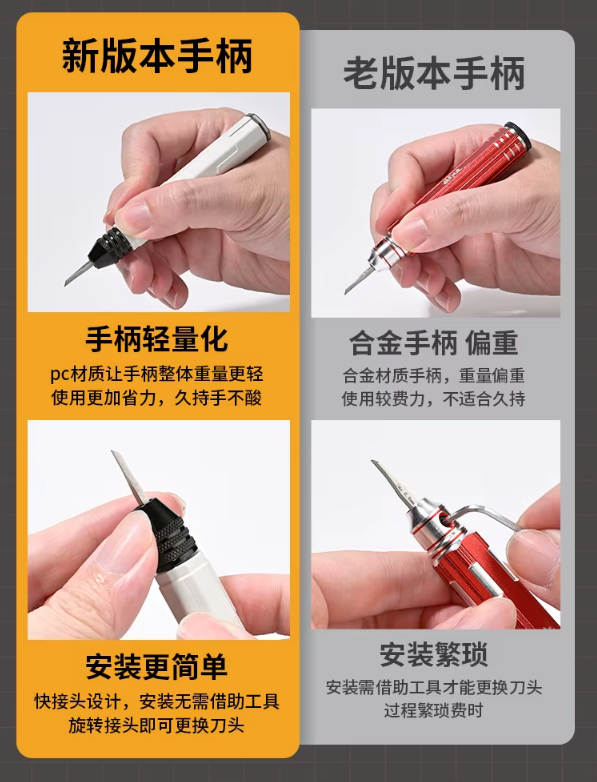 新版本手柄

手柄轻量化
pc材质让手柄整体重量更轻
使用更加省力，久持手不酸

安装更简单
快接头设计，安装无需借助工具
旋转接头即可更换刀头

老版本手柄

合金手柄 偏重
合金材质手柄，重量偏重
使用较费力，不适合久持

安装繁琐
安装需借助工具才能更换刀头
过程繁琐费时