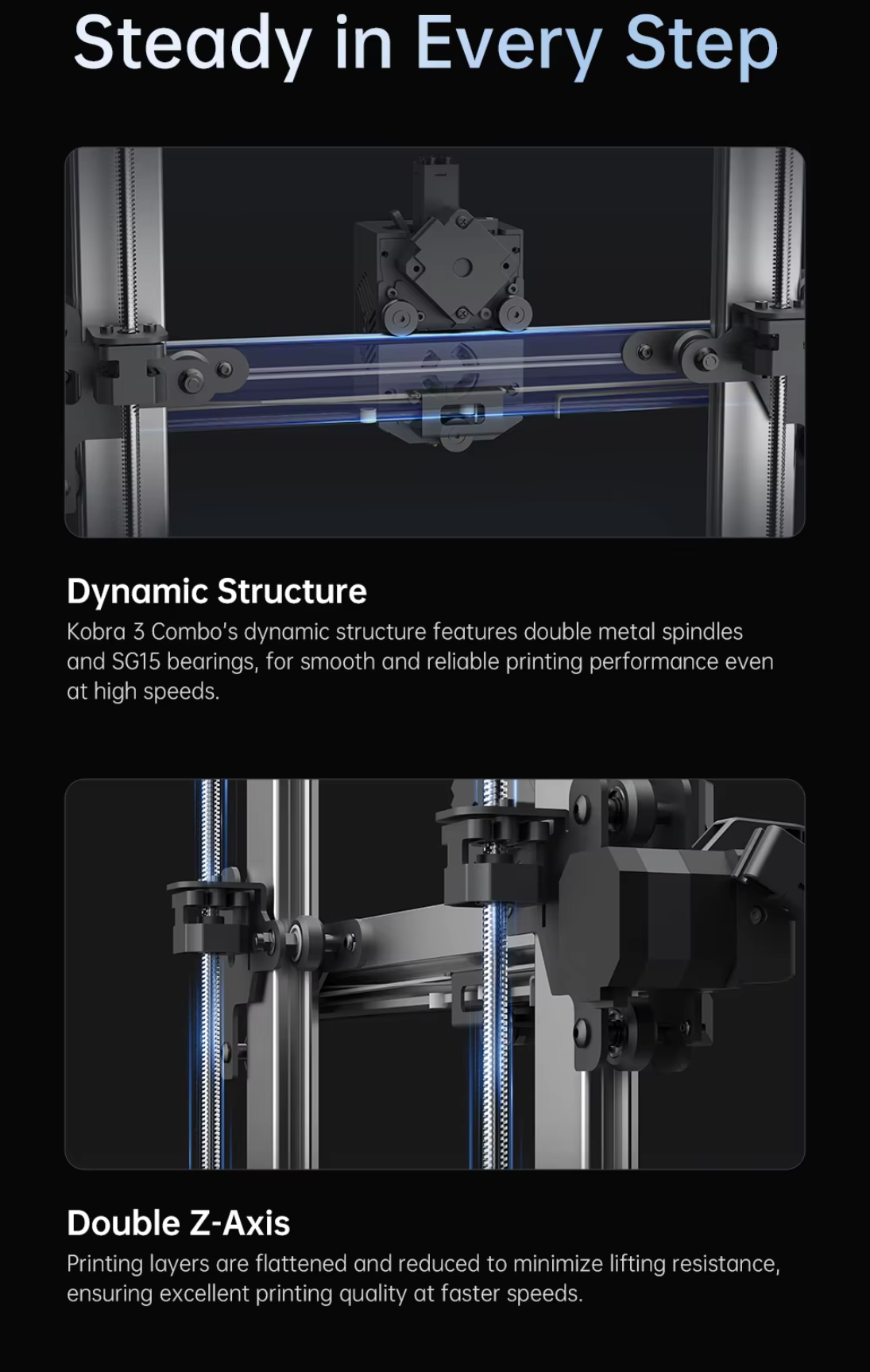 Steady in Every Step

Dynamic Structure
Kobra 3 Combo's dynamic structure features double metal spindles and SG15 bearings, for smooth and reliable printing performance even at high speeds.

Double Z-Axis
Printing layers are flattened and reduced to minimize lifting resistance, ensuring excellent printing quality at faster speeds.