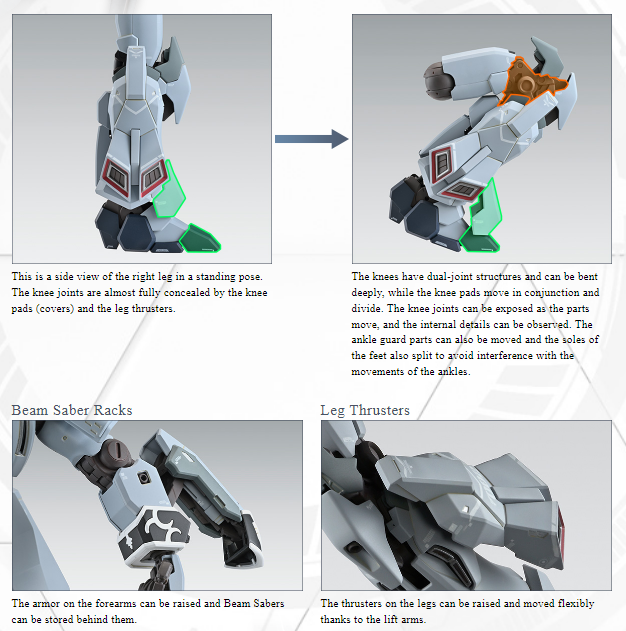 This is a side view of the right leg in a standing pose. The knee joints are almost fully concealed by the knee pads (covers) and the leg thrusters.

The knees have dual-joint structures and can be bent deeply, while the knee pads move in conjunction and divide. The knee joints can be exposed as the parts move, and the internal details can be observed. The ankle guard parts can also be moved and the soles of the feet also split to avoid interference with the movements of the ankles.

Beam Saber Racks

The armor on the forearms can be raised and Beam Sabers can be stored behind them.

Leg Thrusters

The thrusters on the legs can be raised and moved flexibly thanks to the lift arms.