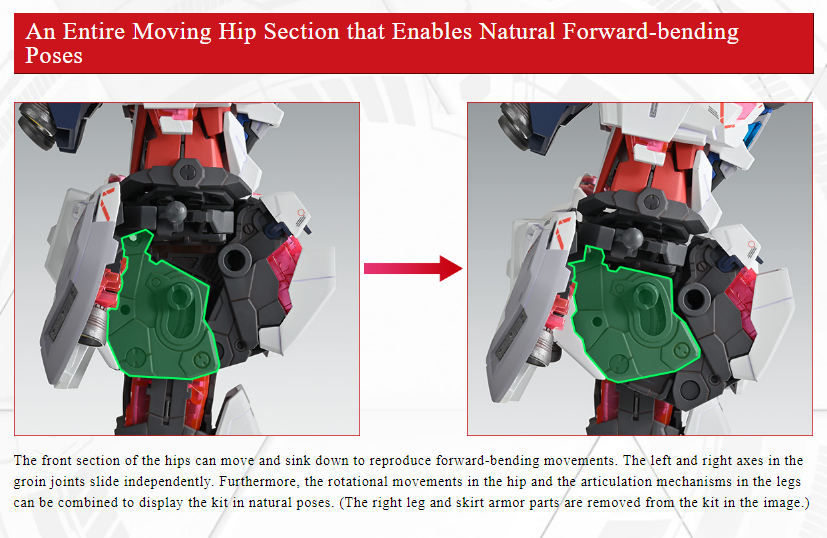 An Entire Moving Hip Section that Enables Natural Forward-bending Poses

The front section of the hips can move and sink down to reproduce forward-bending movements. The left and right axes in the groin joints slide independently. Furthermore, the rotational movements in the hip and the articulation mechanisms in the legs can be combined to display the kit in natural poses. (The right leg and skirt armor parts are removed from the kit in the image.)